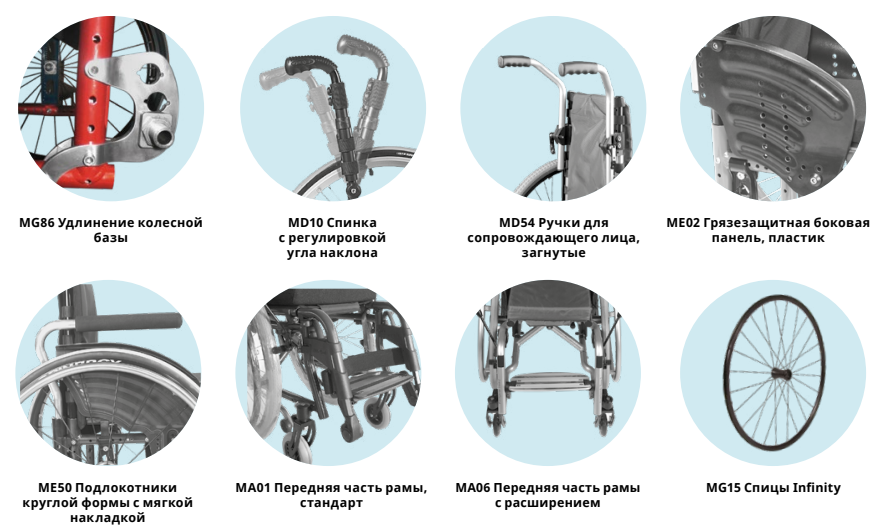 MG86 Удлинение колесной базы

MD10 Спинка с регулировкой угла наклона

MD54 Ручки для сопровождающего лица, загнутые

ME02 Грязезащитная боковая панель, пластик

ME50 Подлокотники круглой формы с мягкой накладкой

MA01 Передняя часть рамы, стандарт

MA06 Передняя часть рамы с расширением

MG15 Спицы Infinity